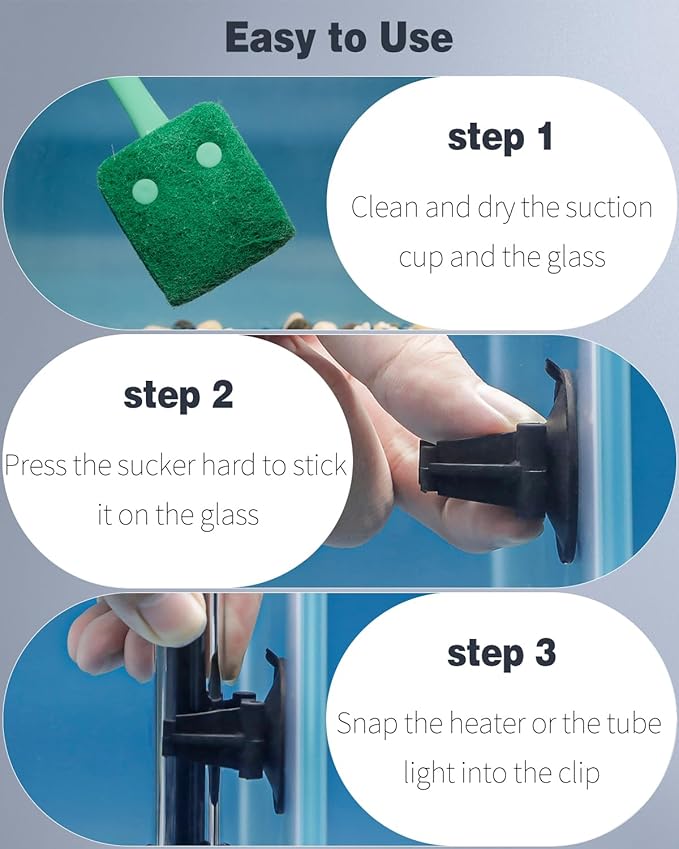 Easy to Use

step 1

Clean and dry the suction cup and the glass

step 2

Press the sucker hard to stick it on the glass

step 3

Snap the heater or the tube light into the clip