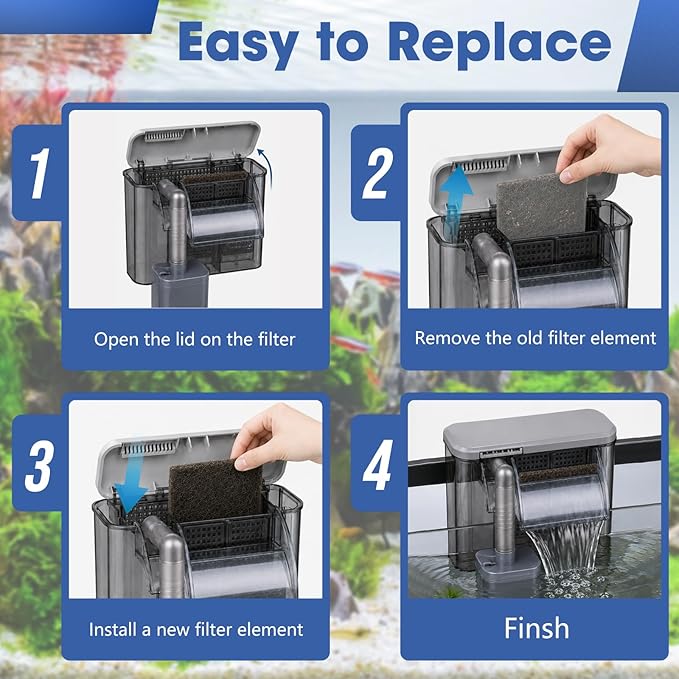 Easy to Replace

1

Open the lid on the filter

2

Remove the old filter element

3

Install a new filter element

4

Finsh