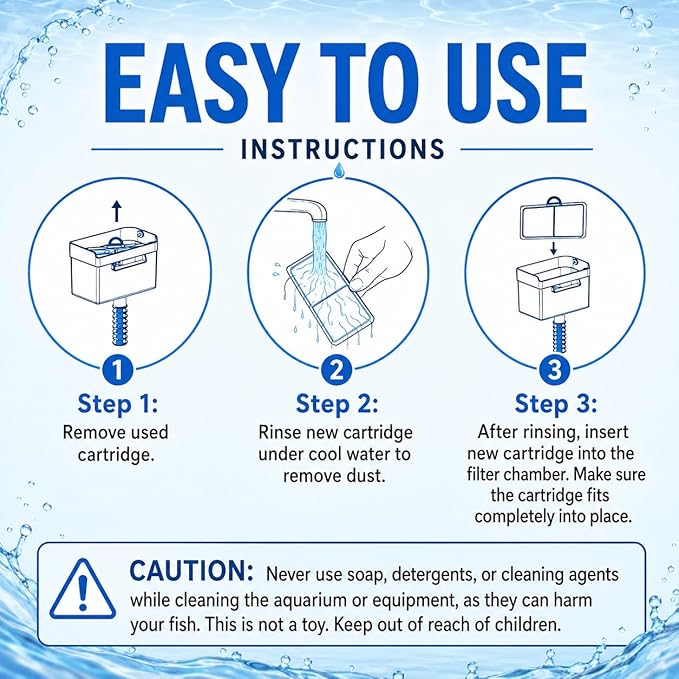 EASY TO USE

INSTRUCTIONS

1

Step 1:
Remove used cartridge.

2

Step 2:
Rinse new cartridge under cool water to remove dust.

3

Step 3:
After rinsing, insert new cartridge into the filter chamber. Make sure the cartridge fits completely into place.

CAUTION: Never use soap, detergents, or cleaning agents while cleaning the aquarium or equipment, as they can harm your fish. This is not a toy. Keep out of reach of children.