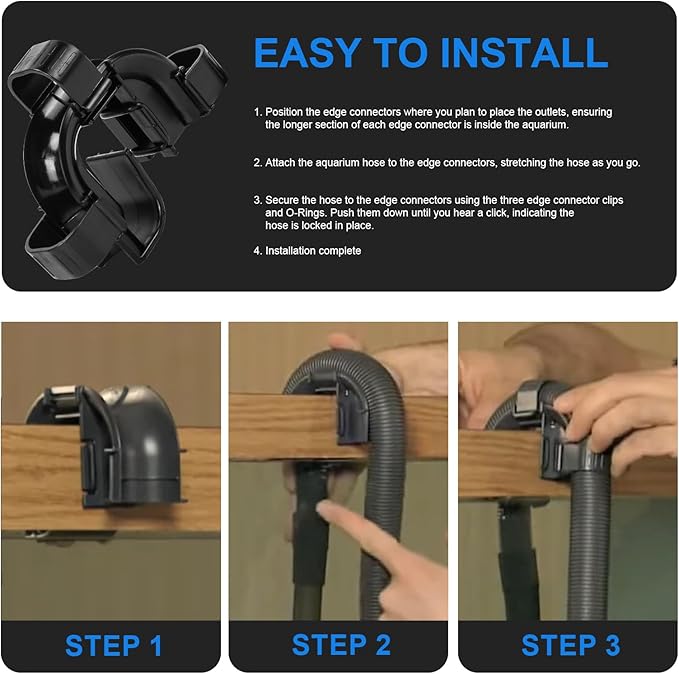 EASY TO INSTALL

1. Position the edge connectors where you plan to place the outlets, ensuring the longer section of each edge connector is inside the aquarium.

2. Attach the aquarium hose to the edge connectors, stretching the hose as you go.

3. Secure the hose to the edge connectors using the three edge connector clips and O-Rings. Push them down until you hear a click, indicating the hose is locked in place.

4. Installation complete

STEP 1

STEP 2

STEP 3