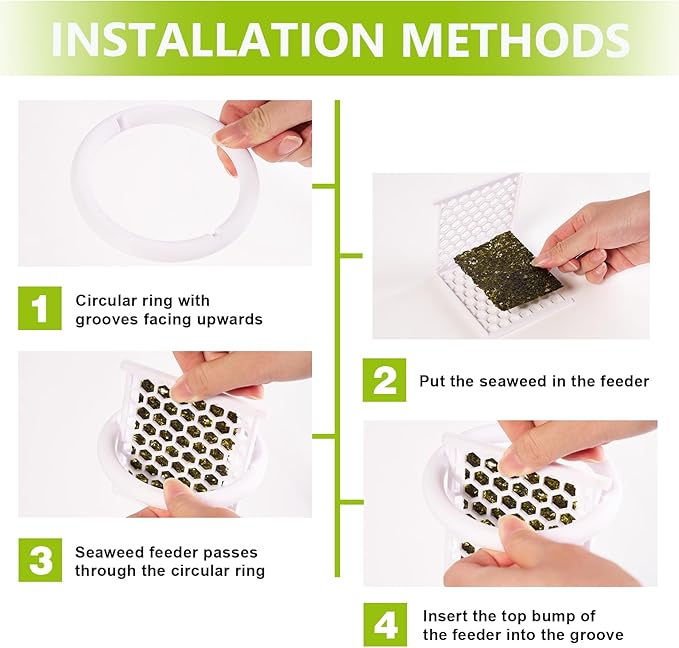 INSTALLATION METHODS

1 Circular ring with grooves facing upwards

2 Put the seaweed in the feeder

3 Seaweed feeder passes through the circular ring

4 Insert the top bump of the feeder into the groove