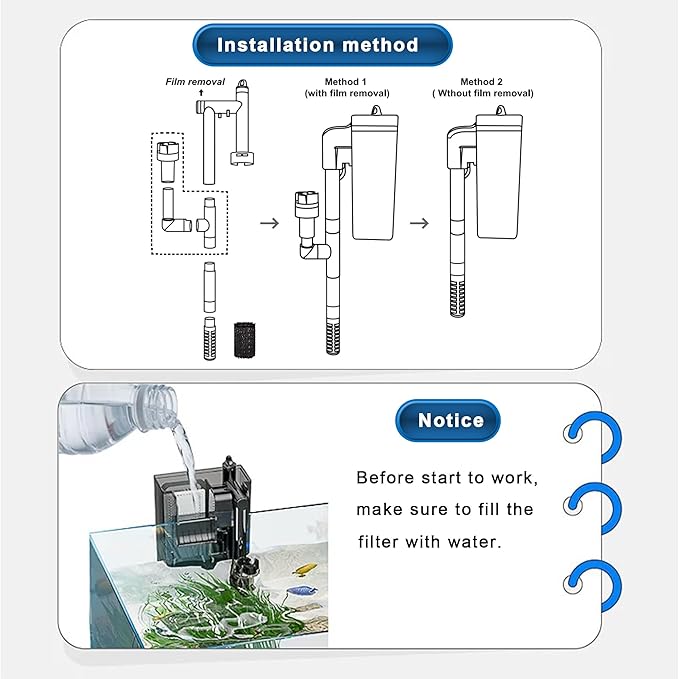 Installation method

Film removal

Method 1
(with film removal)

Method 2
( Wthout film removal)

Notice

Before start to work, make sure to fill the filter with water.