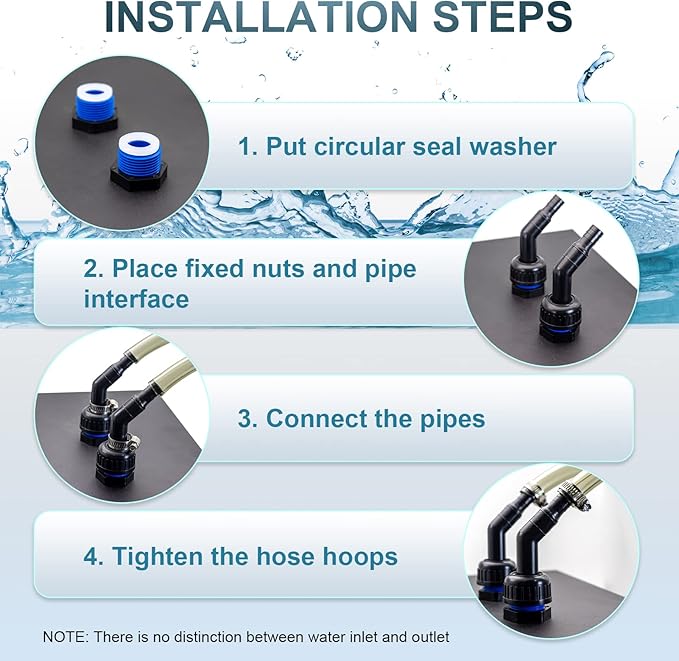 INSTALLATION STEPS

1. Put circular seal washer

2. Place fixed nuts and pipe interface

3. Connect the pipes

4. Tighten the hose hoops

NOTE: There is no distinction between water inlet and outlet