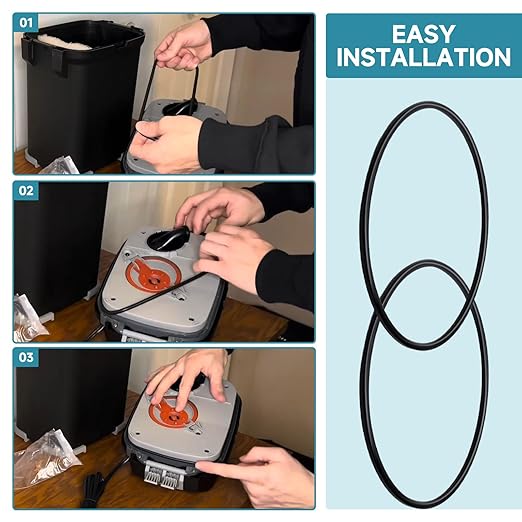 01

02

03

EASY INSTALLATION