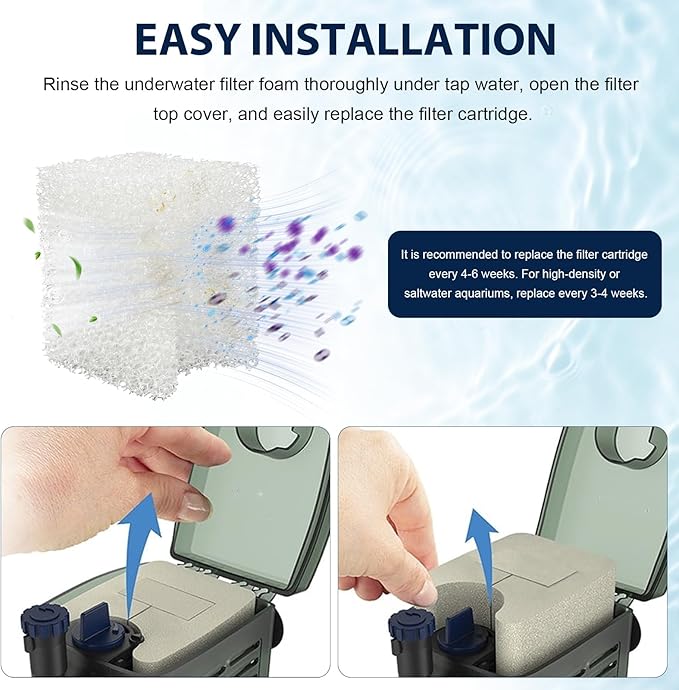 EASY INSTALLATION

Rinse the underwater filter foam thoroughly under tap water, open the filter top cover, and easily replace the filter cartridge.

It is recommended to replace the filter cartridge every 4-6 weeks. For high-density or saltwater aquariums, replace every 3-4 weeks.