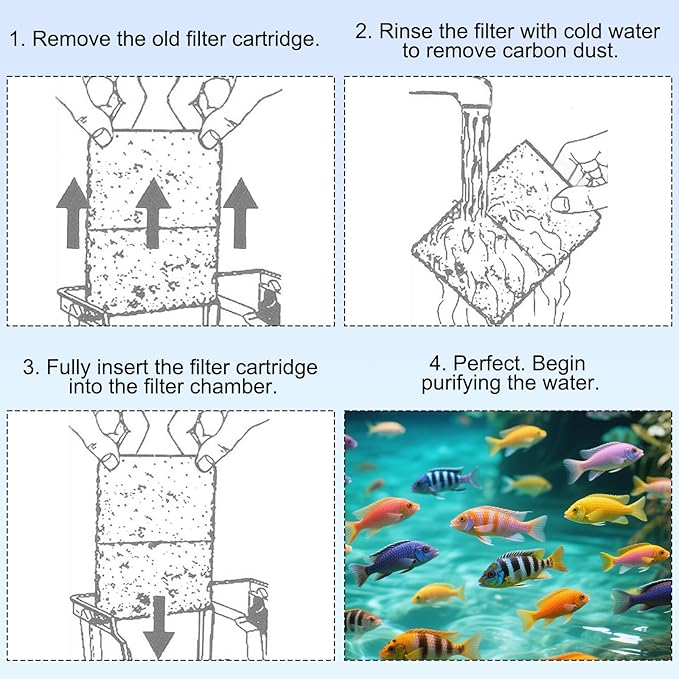 1. Remove the old filter cartridge.

2. Rinse the filter with cold water to remove carbon dust.

3. Fully insert the filter cartridge into the filter chamber.

4. Perfect. Begin purifying the water.