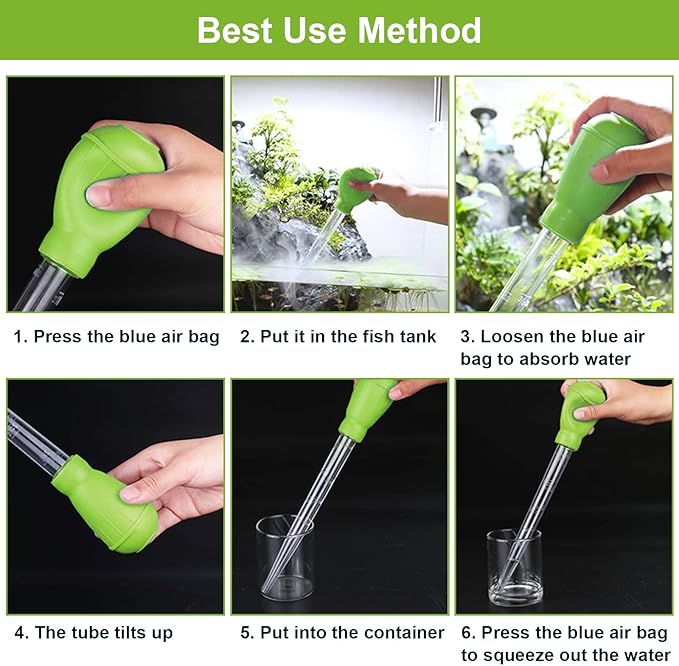 Best Use Method

1. Press the blue air bag

2. Put it in the fish tank

3. Loosen the blue air bag to absorb water

4. The tube tilts up

5. Put into the container

6. Press the blue air bag to squeeze out the water