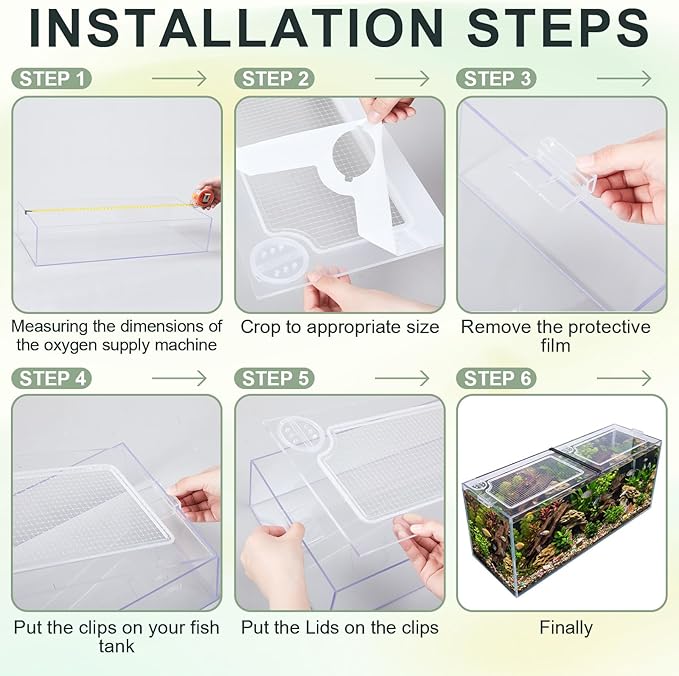 INSTALLATION STEPS

STEP 1

Measuring the dimensions of the oxygen supply machine

STEP 2

Crop to appropriate size

STEP 3

Remove the protective film

STEP 4

Put the clips on your fish tank

STEP 5

Put the Lids on the clips

STEP 6

Finally