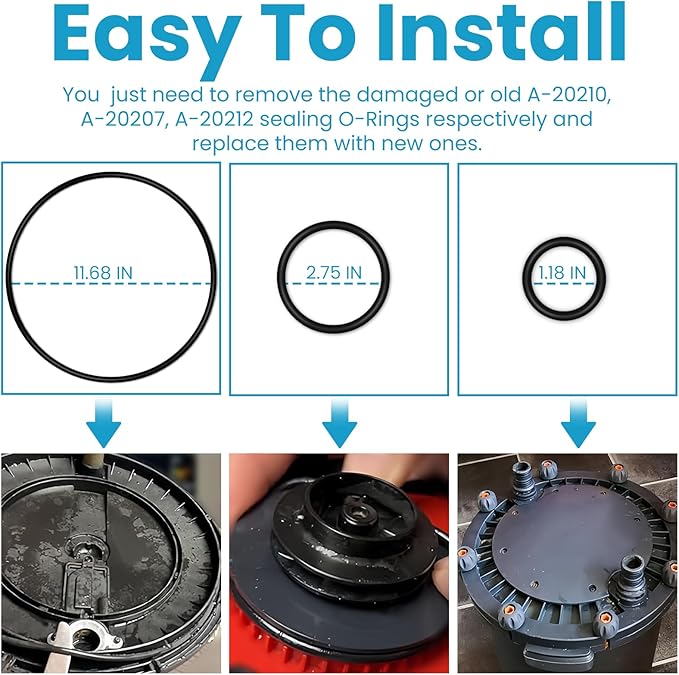 Easy To Install

You just need to remove the damaged or old A-20210, A-20207, A-20212 sealing O-Rings respectively and replace them with new ones.

11.68 IN

2.75 IN

1.18 IN