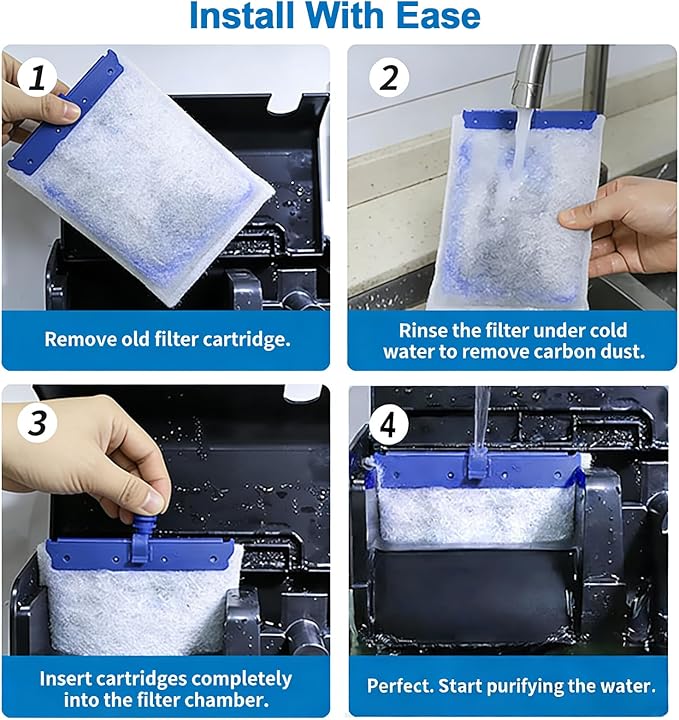 Install With Ease

1

Remove old filter cartridge.

2

Rinse the filter under cold water to remove carbon dust.

3

Insert cartridges completely into the filter chamber.

4

Perfect. Start purifying the water.