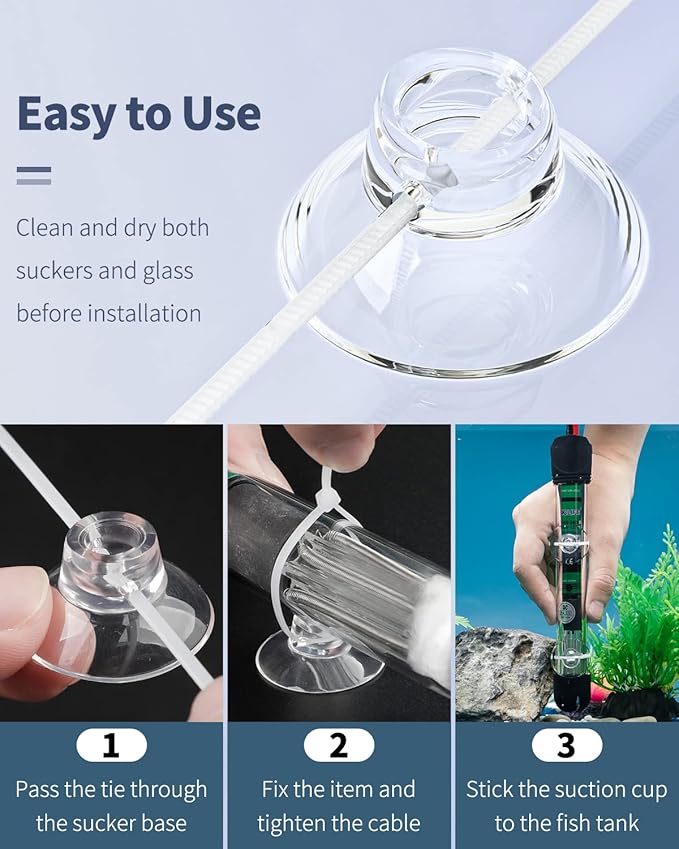 Easy to Use

Clean and dry both suckers and glass before installation

1
Pass the tie through the sucker base

2
Fix the item and tighten the cable

3
Stick the suction cup to the fish tank