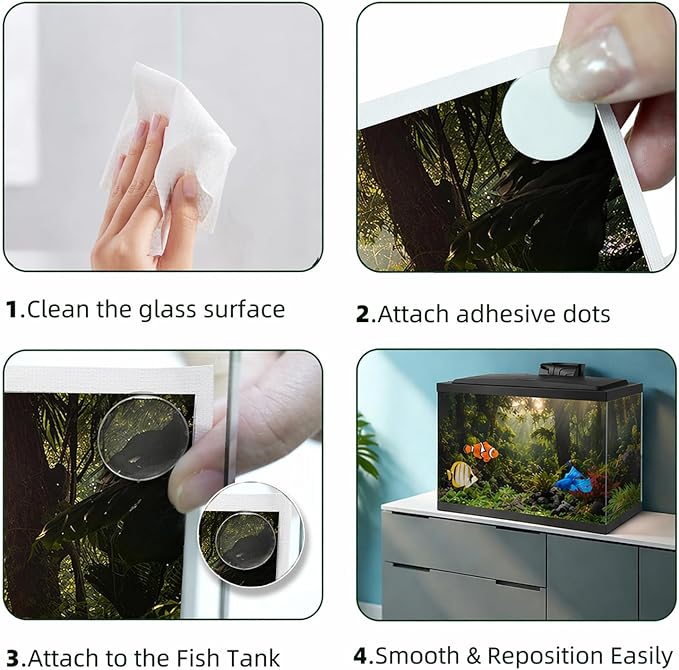 1.Clean the glass surface

2.Attach adhesive dots

3.Attach to the Fish Tank

4.Smooth & Reposition Easily