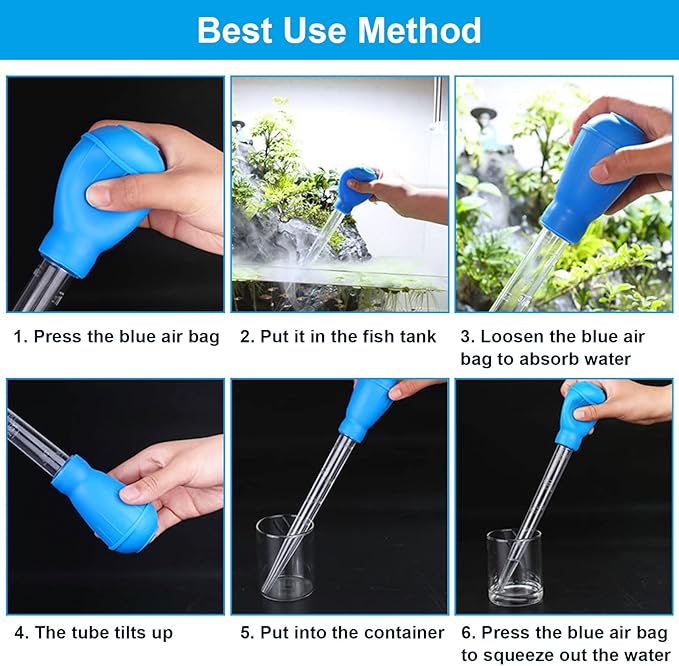 Best Use Method

1. Press the blue air bag

2. Put it in the fish tank

3. Loosen the blue air bag to absorb water

4. The tube tilts up

5. Put into the container

6. Press the blue air bag to squeeze out the water