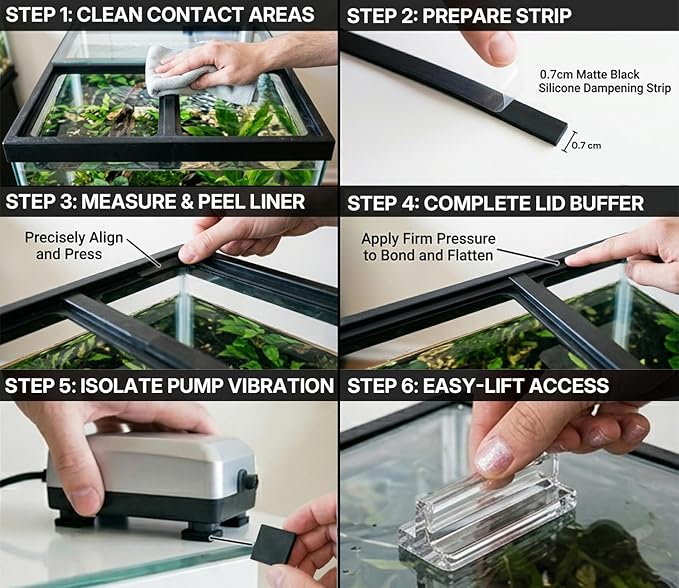 STEP 1: CLEAN CONTACT AREAS

STEP 2: PREPARE STRIP

0.7cm Matte Black Silicone Dampening Strip

0.7 cm

STEP 3: MEASURE & PEEL LINER

Precisely Align and Press

STEP 4: COMPLETE LID BUFFER

Apply Firm Pressure to Bond and Flatten

STEP 5: ISOLATE PUMP VIBRATION

STEP 6: EASY-LIFT ACCESS