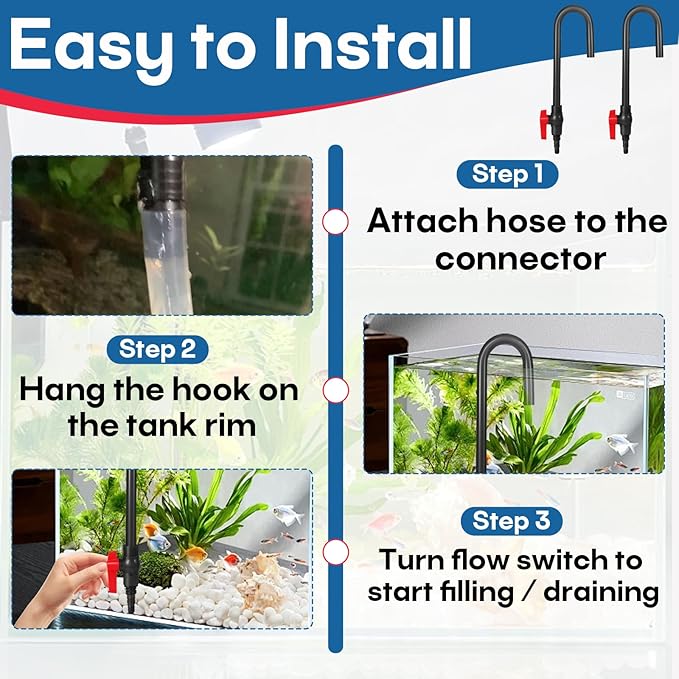 Easy to Install

Step 1
Attach hose to the connector

Step 2
Hang the hook on the tank rim

Step 3
Turn flow switch to start filling / draining