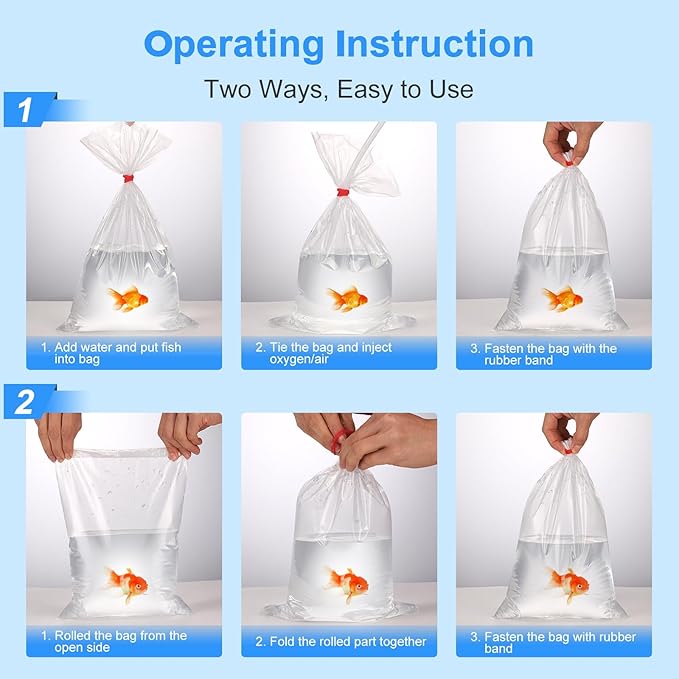 Operating Instruction

Two Ways, Easy to Use

1

1. Add water and put fish into bag

2. Tie the bag and inject oxygen/air

3. Fasten the bag with the rubber band

2

1. Rolled the bag from the open side

2. Fold the rolled part together

3. Fasten the bag with rubber band