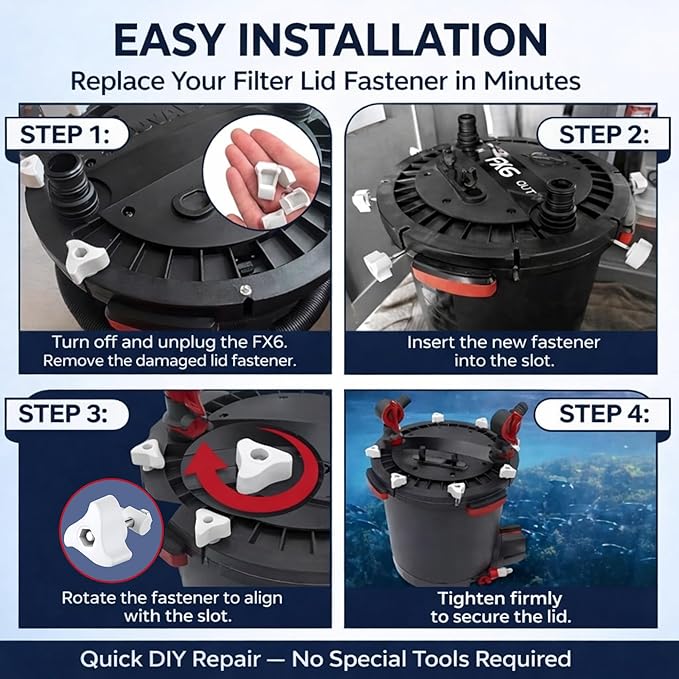 EASY INSTALLATION
Replace Your Filter Lid Fastener in Minutes

STEP 1:

Turn off and unplug the FX6. Remove the damaged lid fastener.

STEP 2:

FX6 OUT

Insert the new fastener into the slot.

STEP 3:

Rotate the fastener to align with the slot.

STEP 4:

Tighten firmly to secure the lid.

Quick DIY Repair — No Special Tools Required