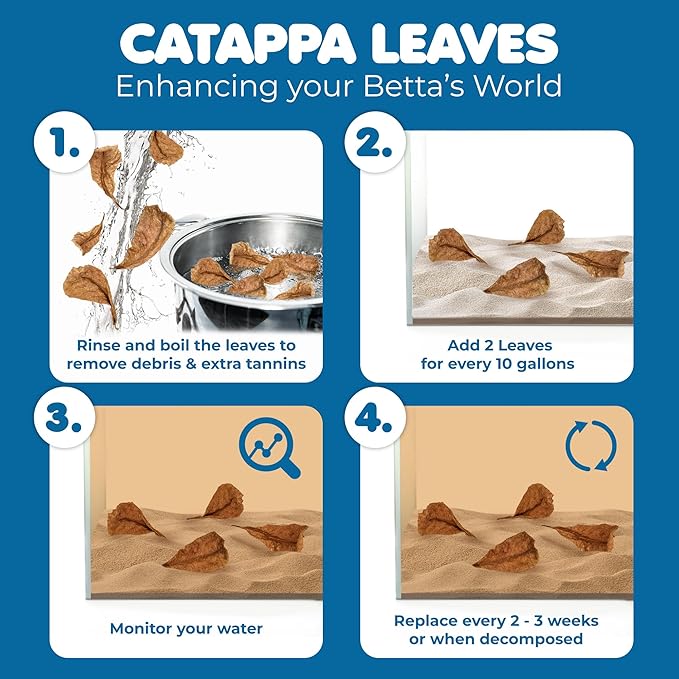 CATAPPA LEAVES
Enhancing your Betta's World

1.
Rinse and boil the leaves to remove debris & extra tannins

2.
Add 2 Leaves for every 10 gallons

3.
Monitor your water

4.
Replace every 2 - 3 weeks or when decomposed