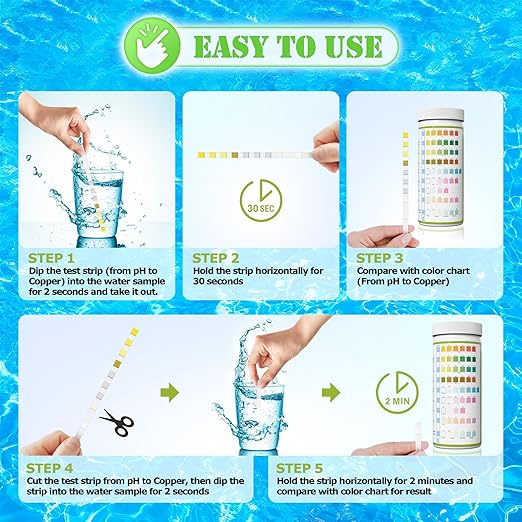 EASY TO USE

30 SEC

STEP 1
Dip the test strip (from pH to Copper) into the water sample for 2 seconds and take it out.

STEP 2
Hold the strip horizontally for 30 seconds

STEP 3
Compare with color chart (From pH to Copper)

2 MIN

STEP 4
Cut the test strip from pH to Copper, then dip the strip into the water sample for 2 seconds

STEP 5
Hold the strip horizontally for 2 minutes and compare with color chart for result