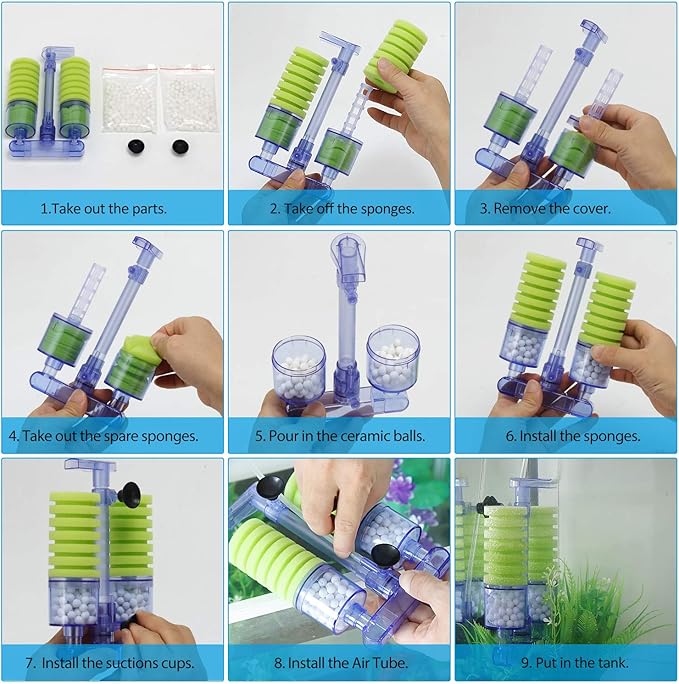 1.Take out the parts.

2. Take off the sponges.

3. Remove the cover.

4. Take out the spare sponges.

5. Pour in the ceramic balls.

6. Install the sponges.

7. Install the suctions cups.

8. Install the Air Tube.

9. Put in the tank.