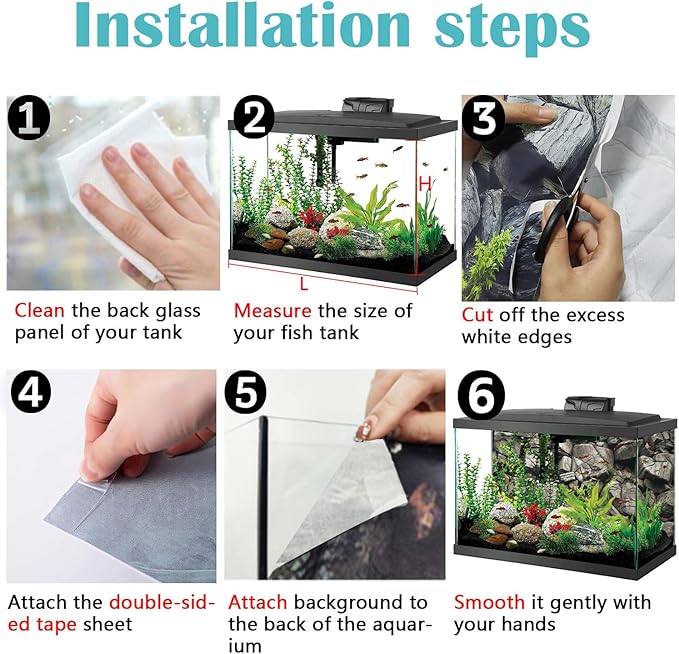 Installation steps

1

Clean the back glass panel of your tank

2

H

L

Measure the size of your fish tank

3

Cut off the excess white edges

4

Attach the double-sided tape sheet

5

Attach background to the back of the aquarium

6

Smooth it gently with your hands