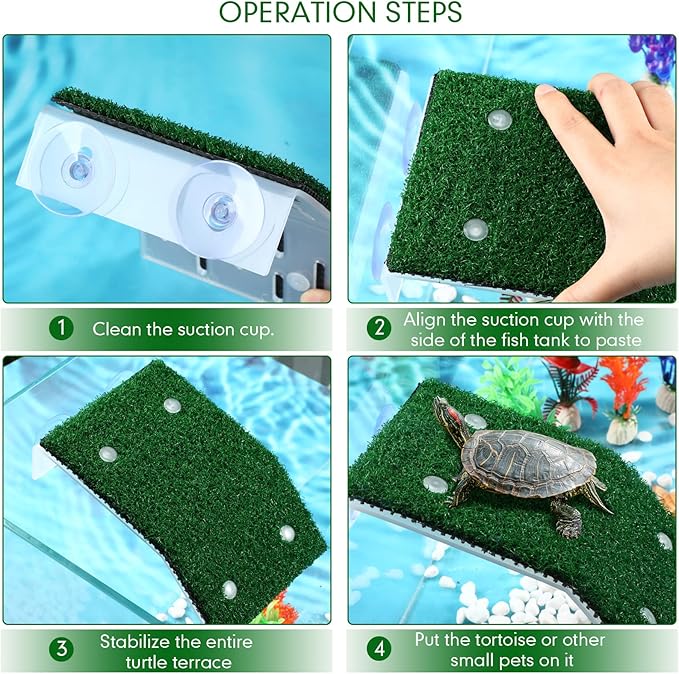 OPERATION STEPS

1 Clean the suction cup.

2 Align the suction cup with the side of the fish tank to paste

3 Stabilize the entire turtle terrace

4 Put the tortoise or other small pets on it