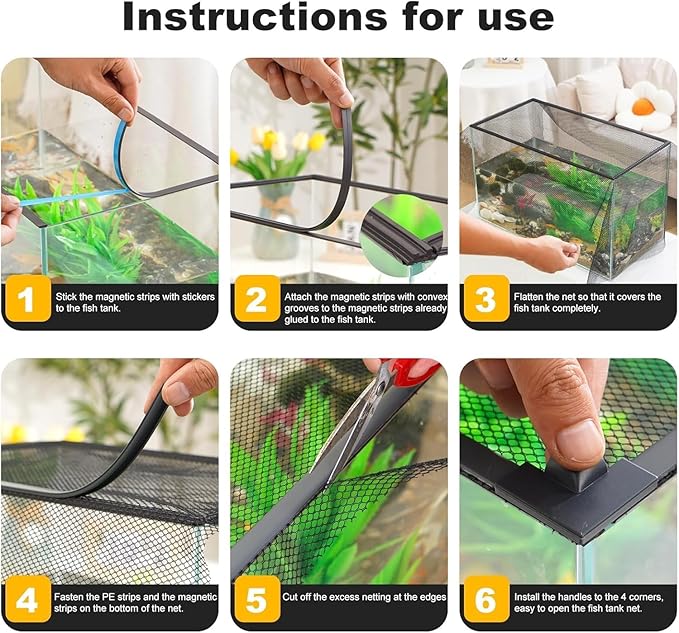 Instructions for use

1
Stick the magnetic strips with stickers to the fish tank.

2
Attach the magnetic strips with convex grooves to the magnetic strips already glued to the fish tank.

3
Flatten the net so that it covers the fish tank completely.

4
Fasten the PE strips and the magnetic strips on the bottom of the net.

5
Cut off the excess netting at the edges

6
Install the handles to the 4 corners, easy to open the fish tank net.