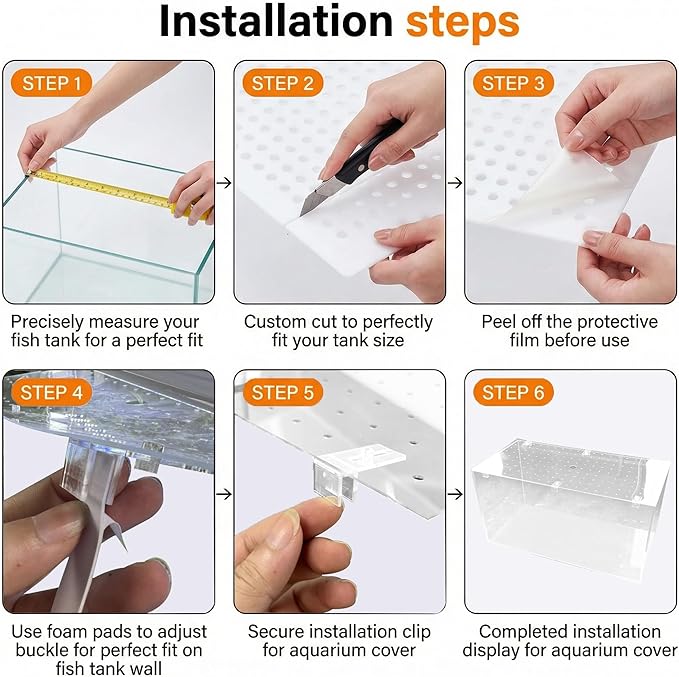 Installation steps

STEP 1

Precisely measure your fish tank for a perfect fit

STEP 2

Custom cut to perfectly fit your tank size

STEP 3

Peel off the protective film before use

STEP 4

Use foam pads to adjust buckle for perfect fit on fish tank wall

STEP 5

Secure installation clip for aquarium cover

STEP 6

Completed installation display for aquarium cover