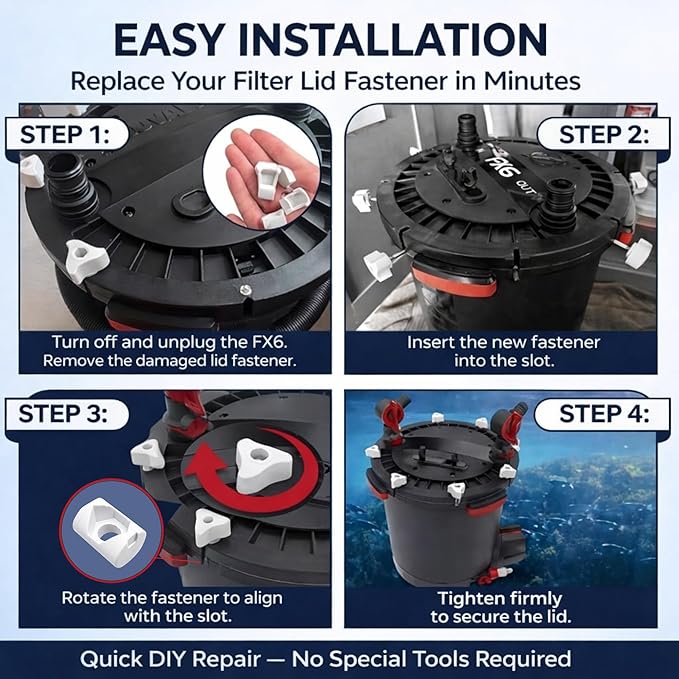 EASY INSTALLATION

Replace Your Filter Lid Fastener in Minutes

STEP 1:

Turn off and unplug the FX6. Remove the damaged lid fastener.

STEP 2:

FX6

OUT

Insert the new fastener into the slot.

STEP 3:

Rotate the fastener to align with the slot.

STEP 4:

Tighten firmly to secure the lid.

Quick DIY Repair — No Special Tools Required