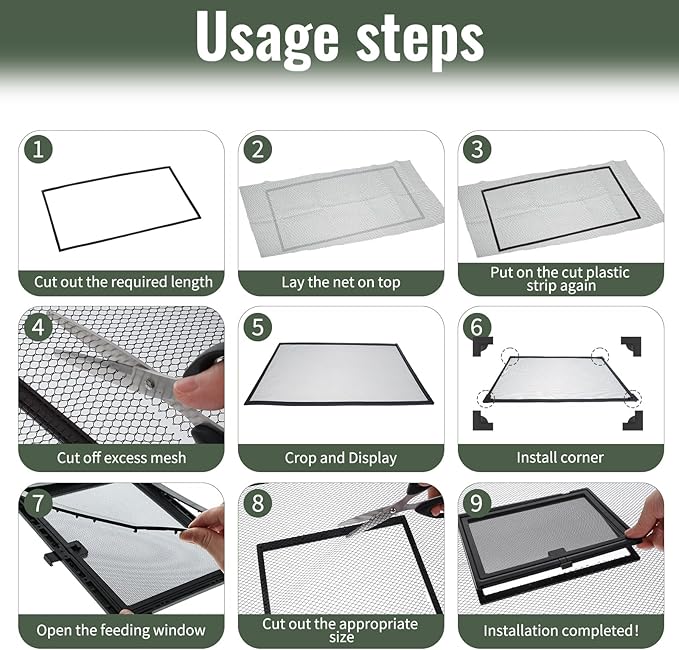 Usage steps

1
Cut out the required length

2
Lay the net on top

3
Put on the cut plastic strip again

4
Cut off excess mesh

5
Crop and Display

6
Install corner

7
Open the feeding window

8
Cut out the appropriate size

9
Installation completed!