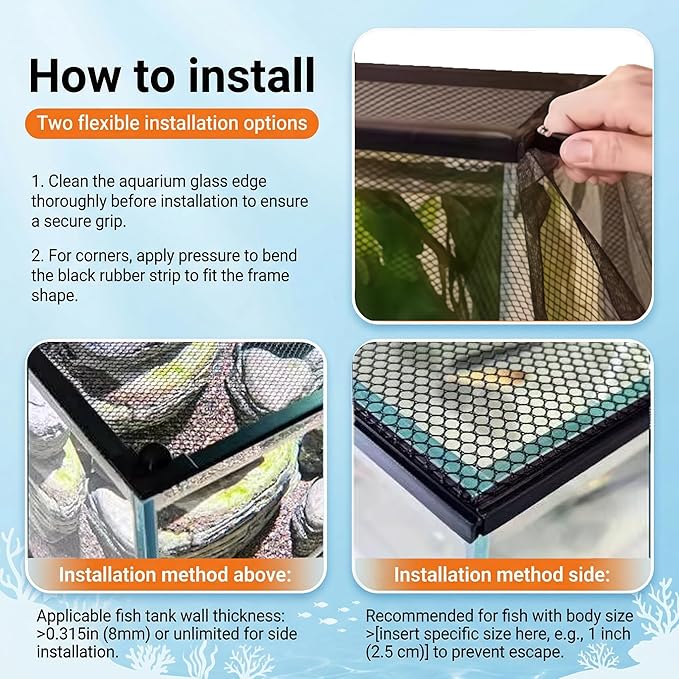 How to install

Two flexible installation options

1. Clean the aquarium glass edge thoroughly before installation to ensure a secure grip.

2. For corners, apply pressure to bend the black rubber strip to fit the frame shape.

Installation method above:

Applicable fish tank wall thickness: >0.315in (8mm) or unlimited for side installation.

Installation method side:

Recommended for fish with body size >[insert specific size here, e.g., 1 inch (2.5 cm)] to prevent escape.