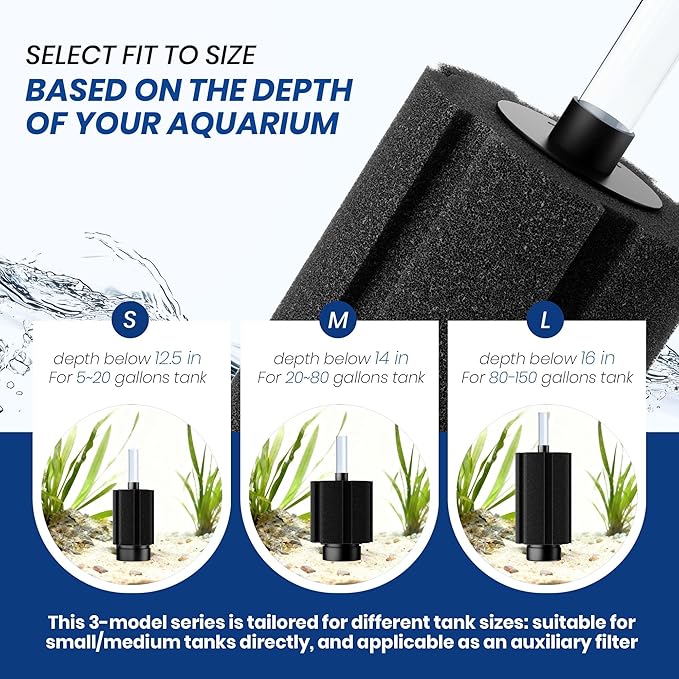 SELECT FIT TO SIZE
BASED ON THE DEPTH OF YOUR AQUARIUM

S
depth below 12.5 in
For 5~20 gallons tank

M
depth below 14 in
For 20~80 gallons tank

L
depth below 16 in
For 80-150 gallons tank

This 3-model series is tailored for different tank sizes: suitable for small/medium tanks directly, and applicable as an auxiliary filter