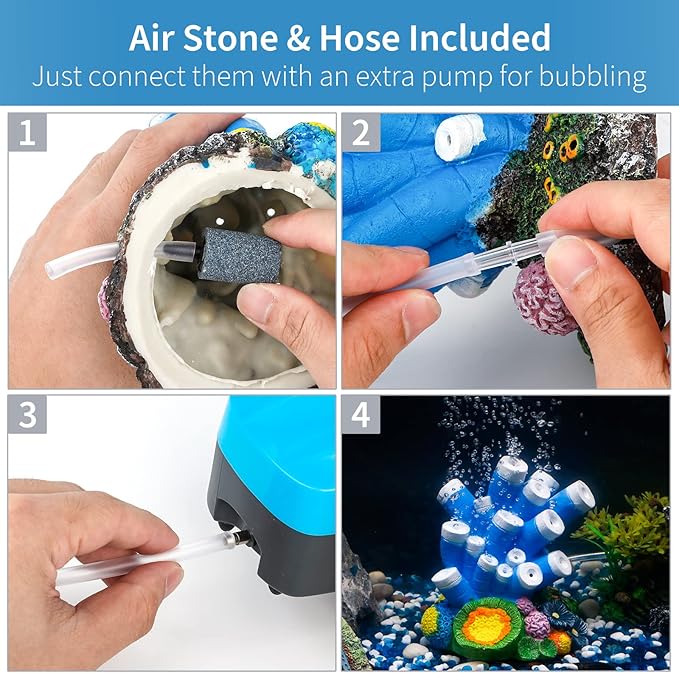 Air Stone & Hose Included
Just connect them with an extra pump for bubbling

1

2

3

4