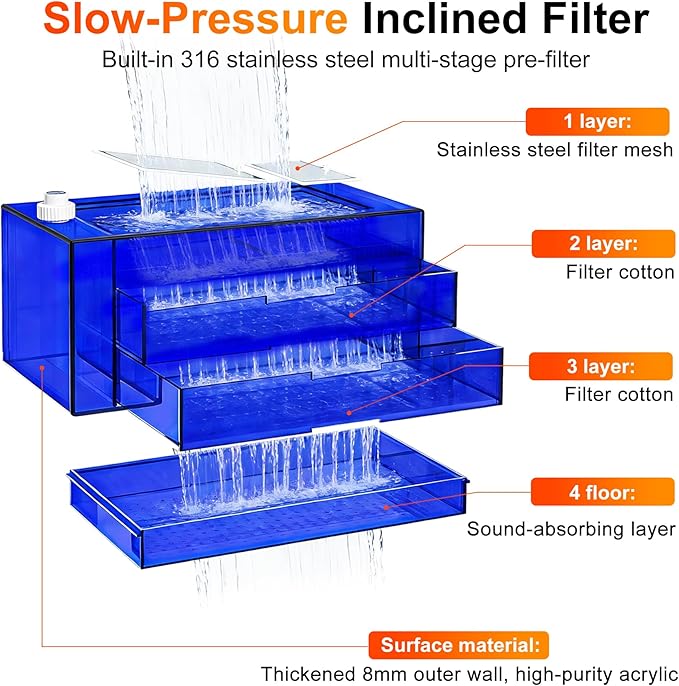 Slow-Pressure Inclined Filter

Built-in 316 stainless steel multi-stage pre-filter

1 layer:
Stainless steel filter mesh

2 layer:
Filter cotton

3 layer:
Filter cotton

4 floor:
Sound-absorbing layer

Surface material:
Thickened 8mm outer wall, high-purity acrylic