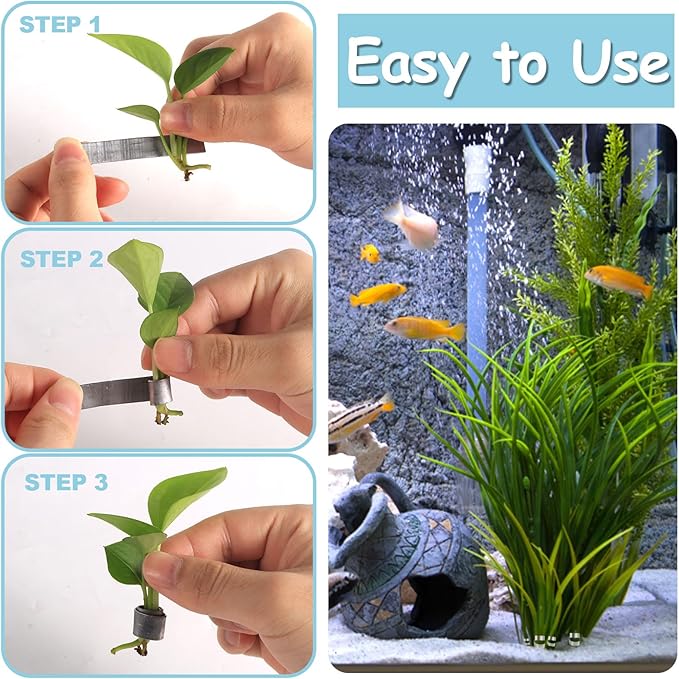 STEP 1

STEP 2

STEP 3

Easy to Use