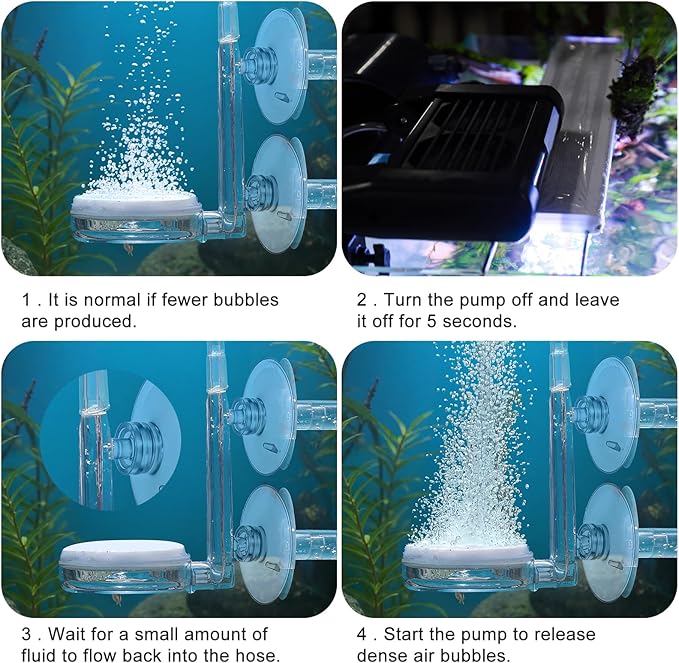 1 . It is normal if fewer bubbles are produced.

2 . Turn the pump off and leave it off for 5 seconds.

3 . Wait for a small amount of fluid to flow back into the hose.

4 . Start the pump to release dense air bubbles.