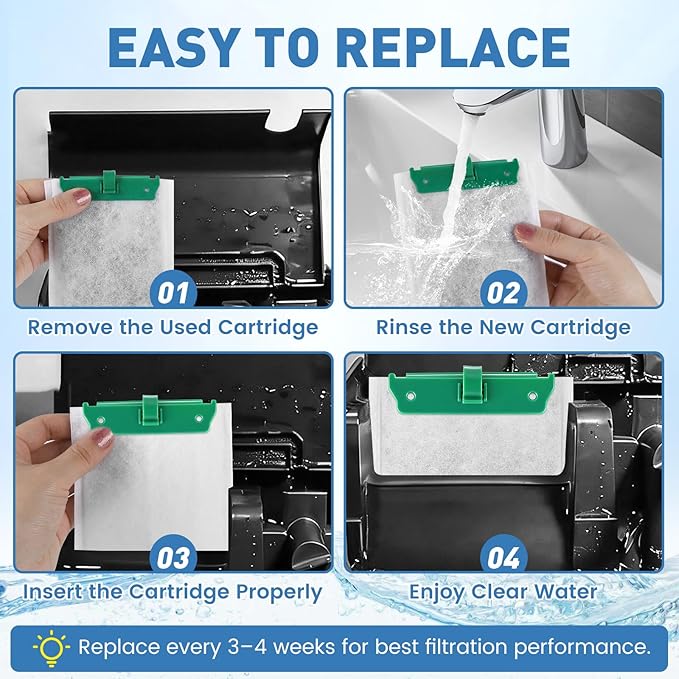 EASY TO REPLACE

01
Remove the Used Cartridge

02
Rinse the New Cartridge

03
Insert the Cartridge Properly

04
Enjoy Clear Water

Replace every 3–4 weeks for best filtration performance.