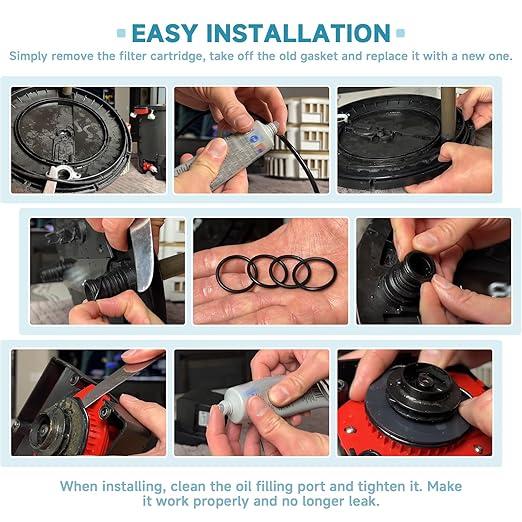 EASY INSTALLATION

Simply remove the filter cartridge, take off the old gasket and replace it with a new one.

When installing, clean the oil filling port and tighten it. Make it work properly and no longer leak.