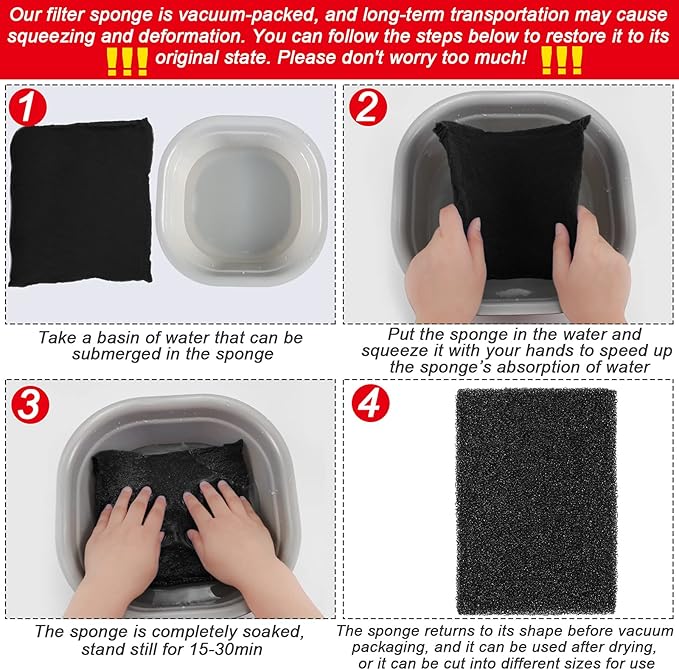 Our filter sponge is vacuum-packed, and long-term transportation may cause squeezing and deformation. You can follow the steps below to restore it to its !!! original state. Please don't worry too much! !!!

1

Take a basin of water that can be submerged in the sponge

2

Put the sponge in the water and squeeze it with your hands to speed up the sponge's absorption of water

3

The sponge is completely soaked, stand still for 15-30min

4

The sponge returns to its shape before vacuum packaging, and it can be used after drying, or it can be cut into different sizes for use