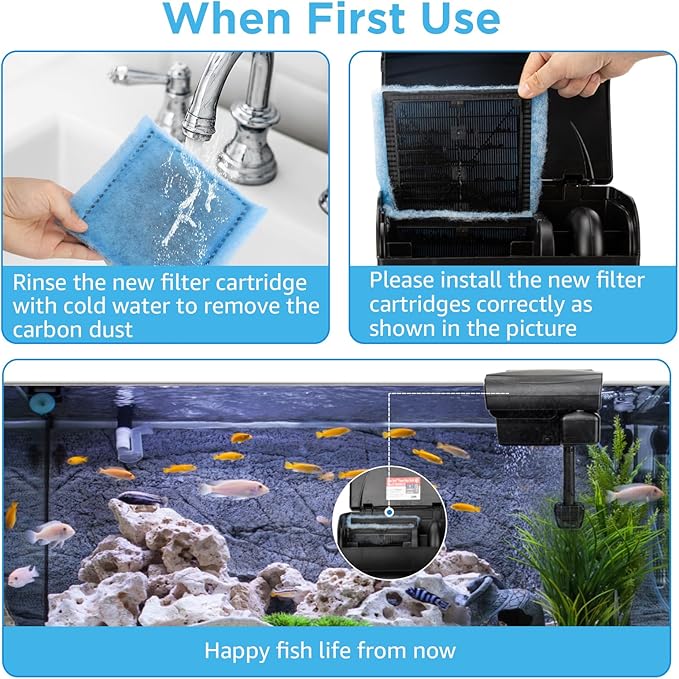 When First Use

Rinse the new filter cartridge with cold water to remove the carbon dust

Please install the new filter cartridges correctly as shown in the picture

Happy fish life from now